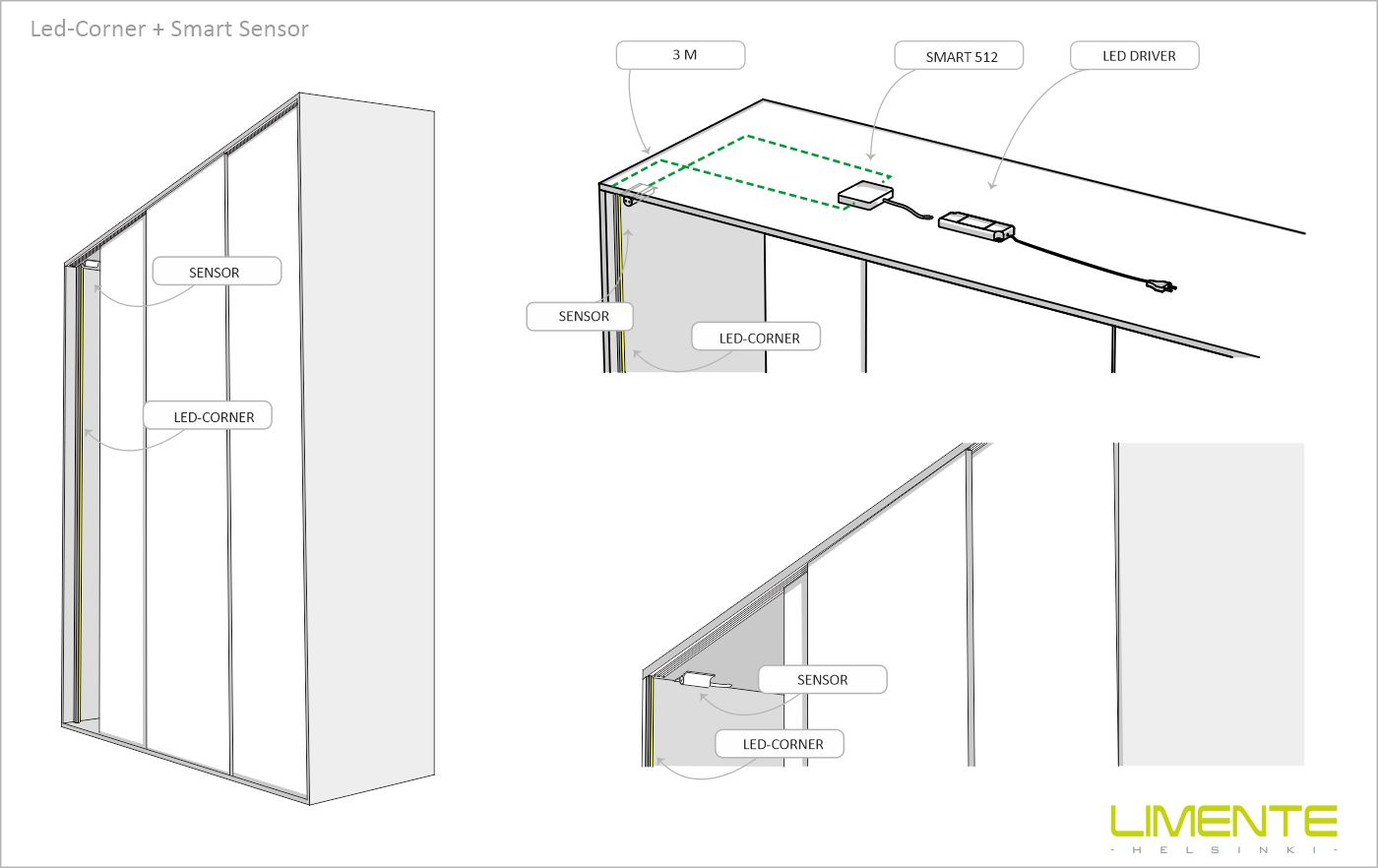 Led-Corner + Smart Sensor

SENSOR

LED-CORNER

3 M

SMART 512

LED DRIVER

SENSOR

LED-CORNER

SENSOR

LED-CORNER

LIMENTE
- H E L S I N K I -